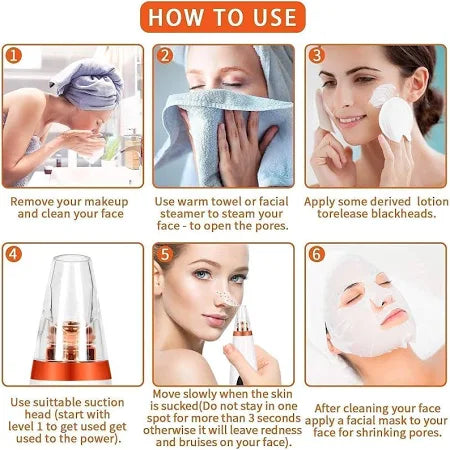 HOW TO USE

1

Remove your makeup and clean your face

2

Use warm towel or facial steamer to steam your face - to open the pores.

3

Apply some derived lotion torelease blackheads.

4

Use suittable suction head (start with level 1 to get used get used to the power).

5

Move slowly when the skin is sucked(Do not stay in one spot for more than 3 seconds otherwise it will leave redness and bruises on your face).

6

After cleaning your face apply a facial mask to your face for shrinking pores.